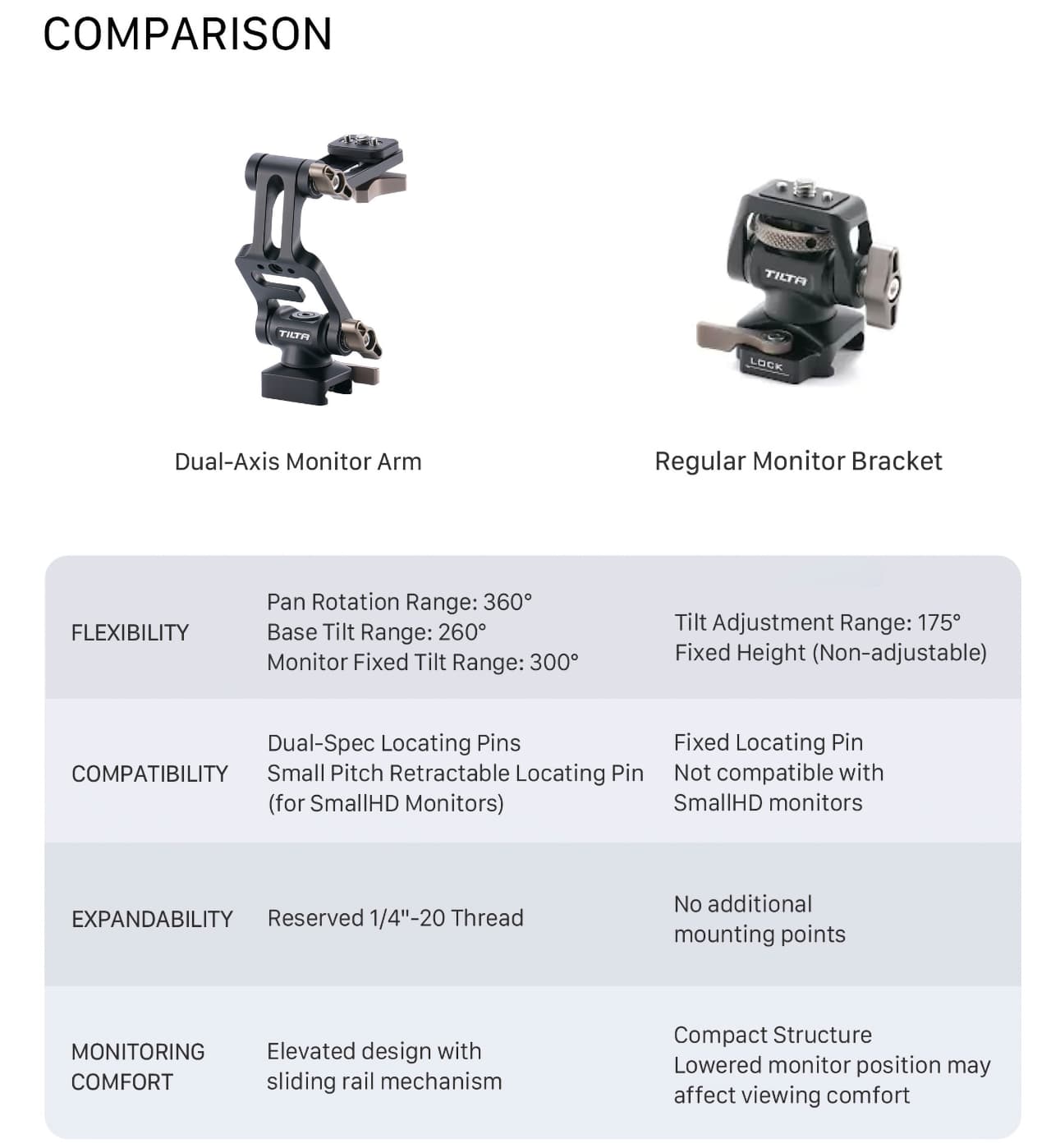 COMPARISON

TILTA

TILTA

LOCK

Dual-Axis Monitor Arm

Regular Monitor Bracket

| | | |
|---|---|---|
| FLEXIBILITY | Pan Rotation Range: 360° Base Tilt Range: 260° Monitor Fixed Tilt Range: 300° | Tilt Adjustment Range: 175° Fixed Height (Non-adjustable) |
| COMPATIBILITY | Dual-Spec Locating Pins Small Pitch Retractable Locating Pin (for SmallHD Monitors) | Fixed Locating Pin Not compatible with SmallHD monitors |
| EXPANDABILITY | Reserved 1/4"-20 Thread | No additional mounting points |
| MONITORING COMFORT | Elevated design with sliding rail mechanism | Compact Structure Lowered monitor position may affect viewing comfort |