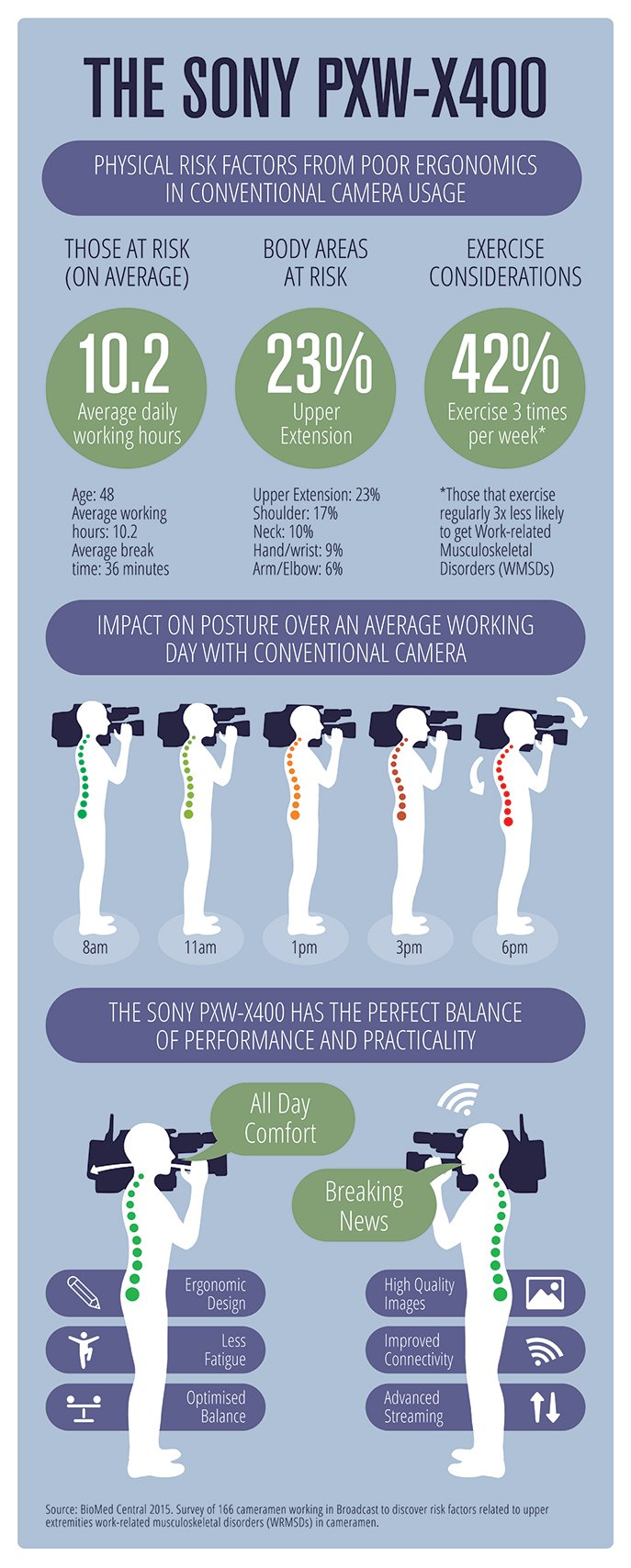 THE SONY PXW-X400

PHYSICAL RISK FACTORS FROM POOR ERGONOMICS IN CONVENTIONAL CAMERA USAGE

THOSE AT RISK (ON AVERAGE)

10.2
Average daily working hours

Age: 48
Average working hours: 10.2
Average break time: 36 minutes

BODY AREAS AT RISK

23%
Upper Extension

Upper Extension: 23%
Shoulder: 17%
Neck: 10%
Hand/wrist: 9%
Arm/Elbow: 6%

EXERCISE CONSIDERATIONS

42%
Exercise 3 times per week*

*Those that exercise regularly 3x less likely to get Work-related Musculoskeletal Disorders (WMSDs)

IMPACT ON POSTURE OVER AN AVERAGE WORKING DAY WITH CONVENTIONAL CAMERA

8am
11am
1pm
3pm
6pm

THE SONY PXW-X400 HAS THE PERFECT BALANCE OF PERFORMANCE AND PRACTICALITY

All Day Comfort

Breaking News

Ergonomic Design

Less Fatigue

Optimised Balance

High Quality Images

Improved Connectivity

Advanced Streaming

Source: BioMed Central 2015. Survey of 166 cameramen working in Broadcast to discover risk factors related to upper extremities work-related musculoskeletal disorders (WRMSDs) in cameramen.