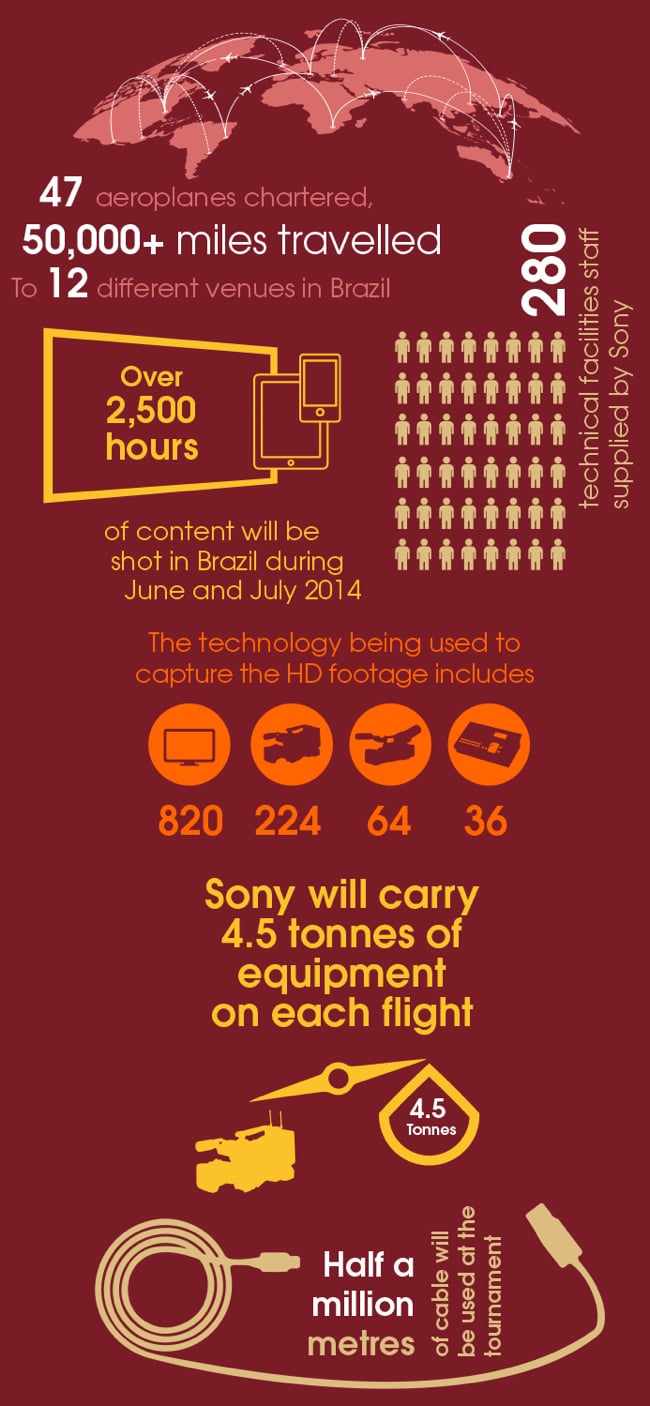 47 aeroplanes chartered,
50,000+ miles travelled
To 12 different venues in Brazil

280 technical facilities staff supplied by Sony

Over 2,500 hours

of content will be shot in Brazil during June and July 2014

The technology being used to capture the HD footage includes

820 224 64 36

Sony will carry 4.5 tonnes of equipment on each flight

4.5 Tonnes

Half a million metres

of cable will be used at the tournament